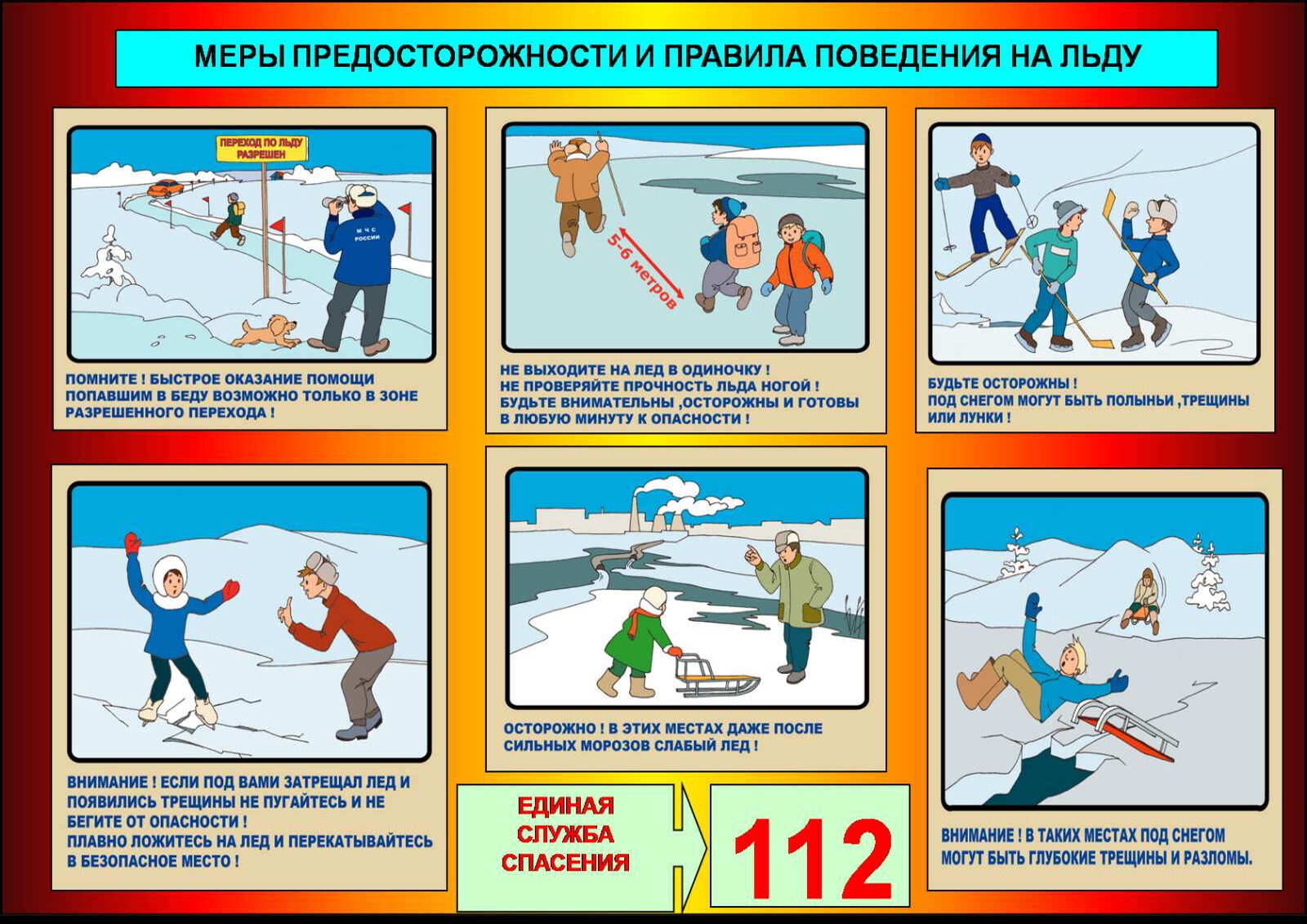 МЕРЫ ПРЕДОСТОРОЖНОСТИ И ПРАВИЛА ПОВЕДЕНИЯ НА ЛЬДУ

ПЕРЕХОД ПО ЛЬДУ РАЗРЕШЕН

М Ч С РОССИИ

ПОМНИТЕ ! БЫСТРОЕ ОКАЗАНИЕ ПОМОЩИ ПОПАВШИМ В БЕДУ ВОЗМОЖНО ТОЛЬКО В ЗОНЕ РАЗРЕШЕННОГО ПЕРЕХОДА !

5-6 метров

НЕ ВЫХОДИТЕ НА ЛЕД В ОДИНОЧКУ !
НЕ ПРОВЕРЯЙТЕ ПРОЧНОСТЬ ЛЬДА НОГОЙ !
БУДЬТЕ ВНИМАТЕЛЬНЫ ,ОСТОРОЖНЫ И ГОТОВЫ В ЛЮБУЮ МИНУТУ К ОПАСНОСТИ !

БУДЬТЕ ОСТОРОЖНЫ !
ПОД СНЕГОМ МОГУТ БЫТЬ ПОЛЫНЬИ ,ТРЕЩИНЫ ИЛИ ЛУНКИ !

ВНИМАНИЕ ! ЕСЛИ ПОД ВАМИ ЗАТРЕЩАЛ ЛЕД И ПОЯВИЛИСЬ ТРЕЩИНЫ НЕ ПУГАЙТЕСЬ И НЕ БЕГИТЕ ОТ ОПАСНОСТИ !
ПЛАВНО ЛОЖИТЕСЬ НА ЛЕД И ПЕРЕКАТЫВАЙТЕСЬ В БЕЗОПАСНОЕ МЕСТО !

ОСТОРОЖНО ! В ЭТИХ МЕСТАХ ДАЖЕ ПОСЛЕ СИЛЬНЫХ МОРОЗОВ СЛАБЫЙ ЛЕД !

ЕДИНАЯ СЛУЖБА СПАСЕНИЯ

112

ВНИМАНИЕ ! В ТАКИХ МЕСТАХ ПОД СНЕГОМ МОГУТ БЫТЬ ГЛУБОКИЕ ТРЕЩИНЫ И РАЗЛОМЫ.